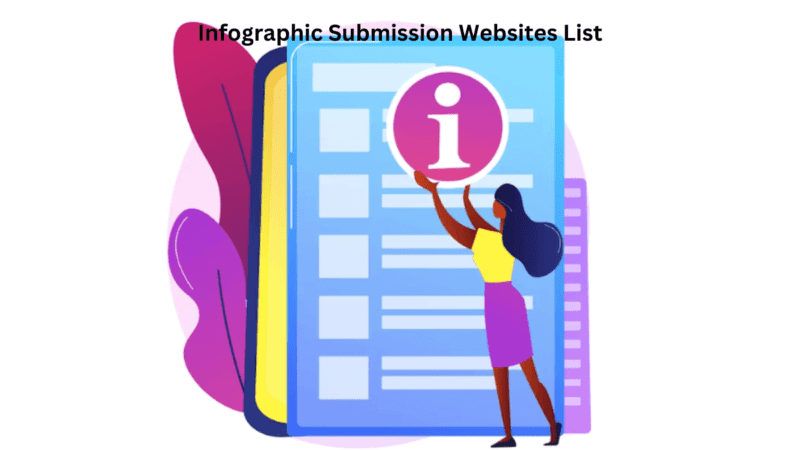 Infographic Submission Websites List

i